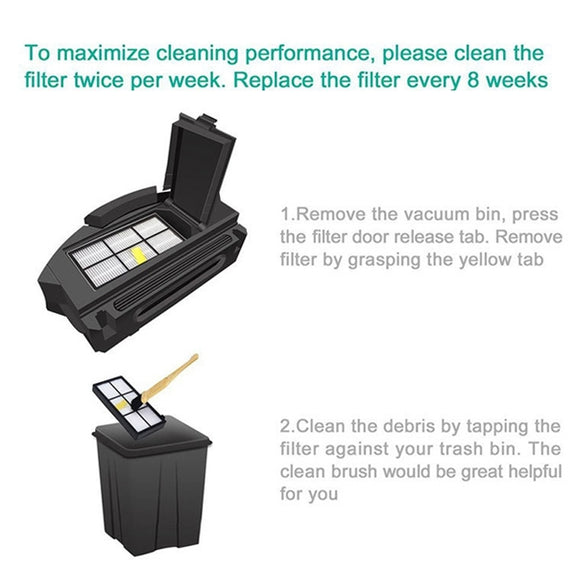 To maximize cleaning performance, please clean the filter twice per week. Replace the filter every 8 weeks

1.Remove the vacuum bin, press the filter door release tab. Remove filter by grasping the yellow tab

2.Clean the debris by tapping the filter against your trash bin. The clean brush would be great helpful for you