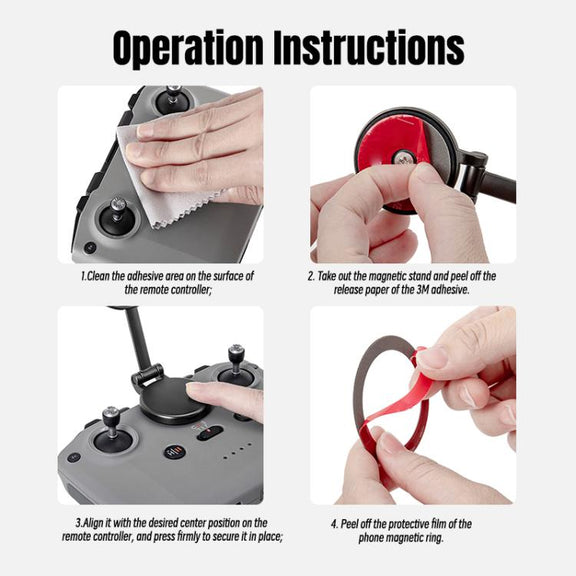 Operation Instructions

1.Clean the adhesive area on the surface of the remote controller;

2. Take out the magnetic stand and peel off the release paper of the 3M adhesive.

3.Align it with the desired center position on the remote controller, and press firmly to secure it in place;

4. Peel off the protective film of the phone magnetic ring.