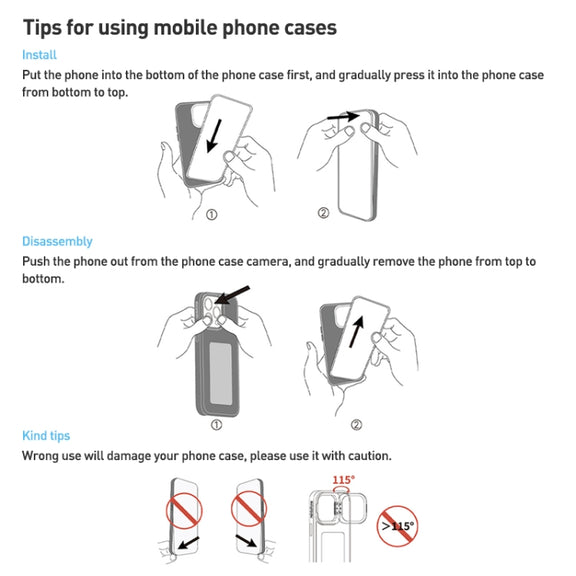 Tips for using mobile phone cases

Install

Put the phone into the bottom of the phone case first, and gradually press it into the phone case from bottom to top.

①

②

Disassembly

Push the phone out from the phone case camera, and gradually remove the phone from top to bottom.

①

②

Kind tips

Wrong use will damage your phone case, please use it with caution.

115°

>115°