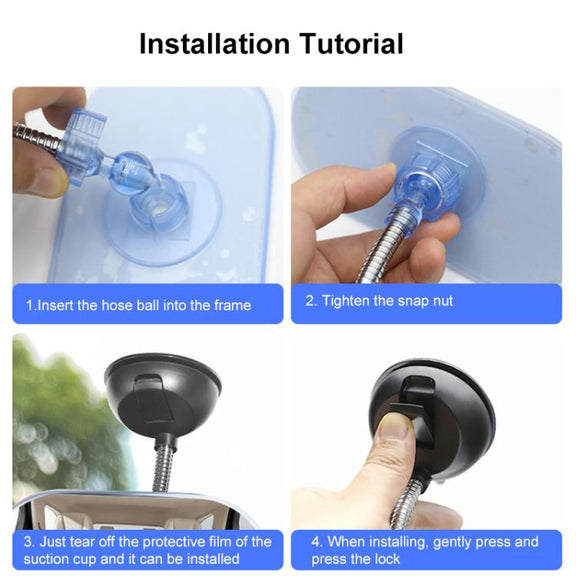 Installation Tutorial

1.Insert the hose ball into the frame

2. Tighten the snap nut

3. Just tear off the protective film of the suction cup and it can be installed

4. When installing, gently press and press the lock