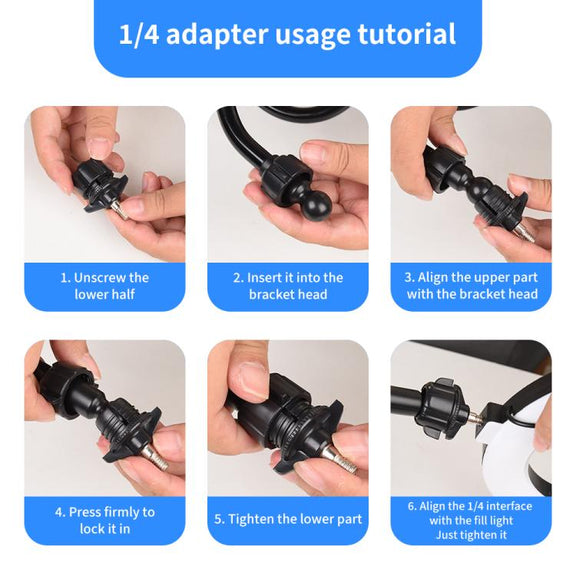 1/4 adapter usage tutorial

1. Unscrew the lower half

2. Insert it into the bracket head

3. Align the upper part with the bracket head

4. Press firmly to lock it in

5. Tighten the lower part

6. Align the 1/4 interface with the fill light Just tighten it