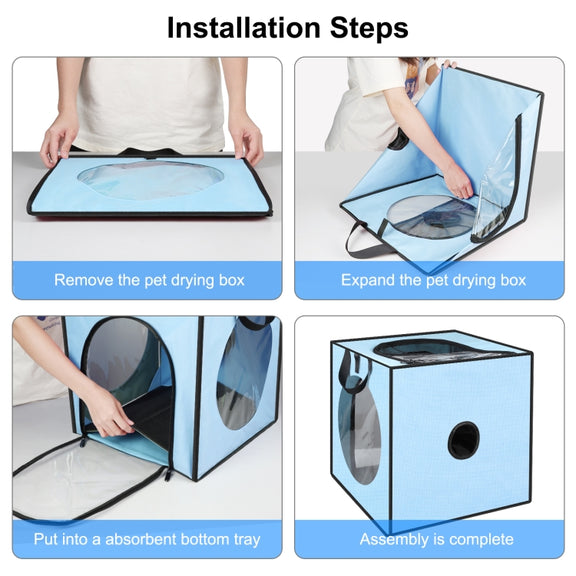 Installation Steps

Remove the pet drying box

Expand the pet drying box

Put into a absorbent bottom tray

Assembly is complete