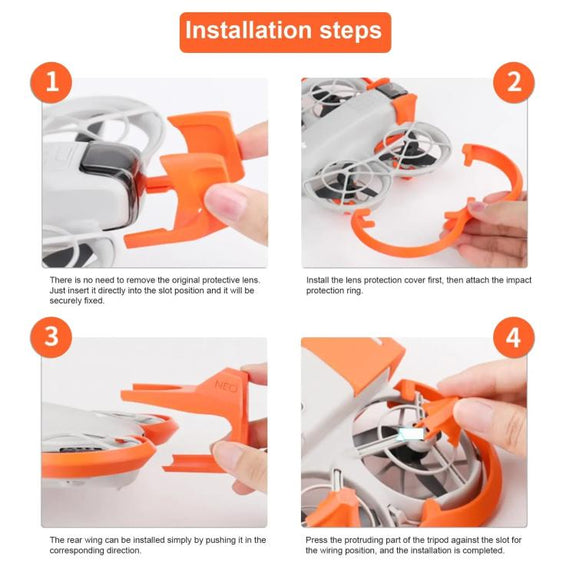 Installation steps

1

There is no need to remove the original protective lens. Just insert it directly into the slot position and it will be securely fixed.

2

Install the lens protection cover first, then attach the impact protection ring.

3

NEO

The rear wing can be installed simply by pushing it in the corresponding direction.

4

Press the protruding part of the tripod against the slot for the wiring position, and the installation is completed.