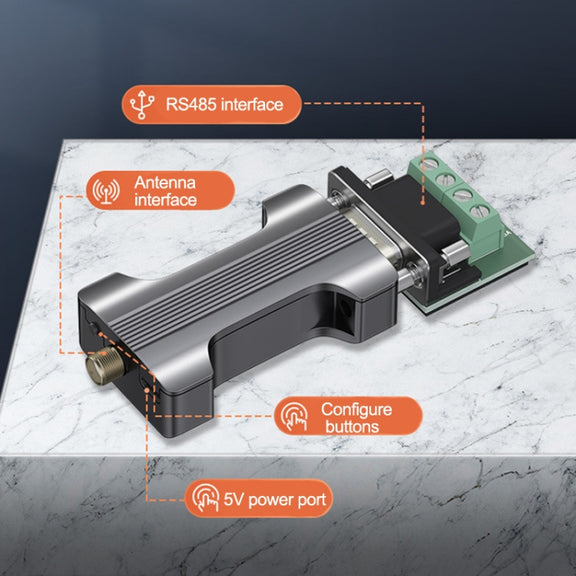 RS485 interface

Antenna interface

Configure buttons

5V power port