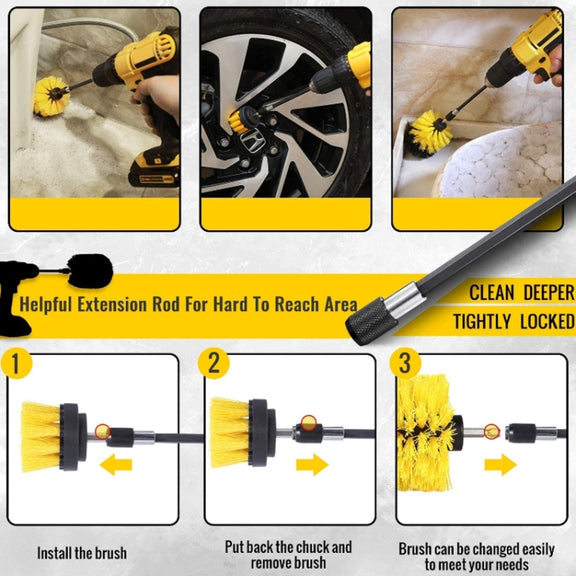 Helpful Extension Rod For Hard To Reach Area

CLEAN DEEPER
TIGHTLY LOCKED

1

2

3

Install the brush

Put back the chuck and remove brush

Brush can be changed easily to meet your needs