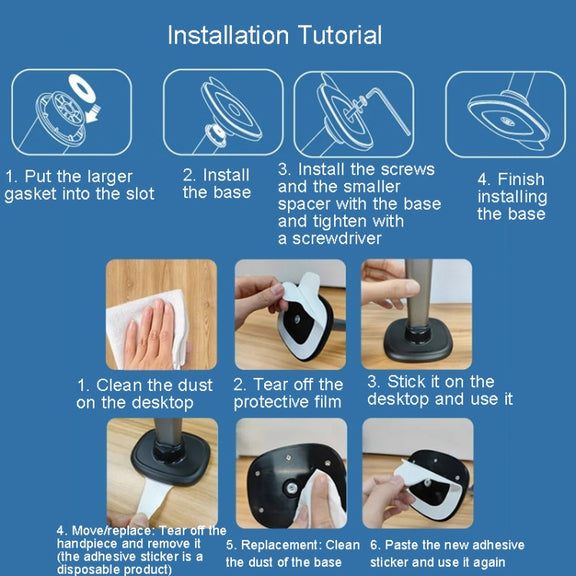 Installation Tutorial

1. Put the larger gasket into the slot

2. Install the base

3. Install the screws and the smaller spacer with the base and tighten with a screwdriver

4. Finish installing the base

1. Clean the dust on the desktop

2. Tear off the protective film

3. Stick it on the desktop and use it

4. Move/replace: Tear off the handpiece and remove it (the adhesive sticker is a disposable product)

5. Replacement: Clean the dust of the base

6. Paste the new adhesive sticker and use it again