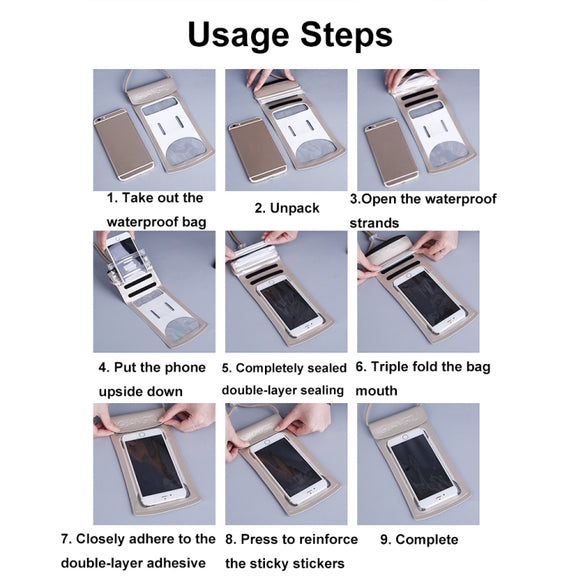 Usage Steps

1. Take out the waterproof bag

2. Unpack

3.Open the waterproof strands

4. Put the phone upside down

5. Completely sealed double-layer sealing

6. Triple fold the bag mouth

7. Closely adhere to the double-layer adhesive

8. Press to reinforce the sticky stickers

9. Complete