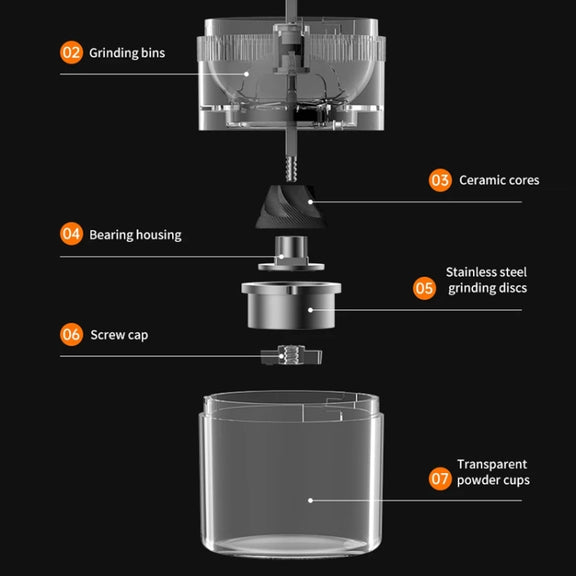 02 Grinding bins

03 Ceramic cores

04 Bearing housing

05 Stainless steel grinding discs

06 Screw cap

07 Transparent powder cups