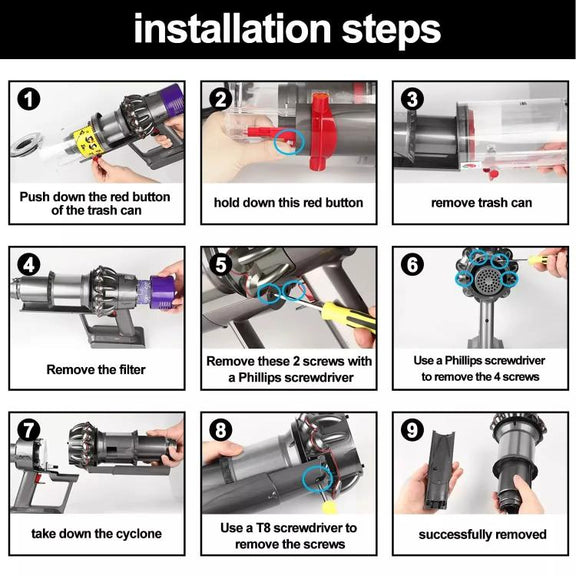 installation steps

1
Push down the red button of the trash can

2
hold down this red button

3
remove trash can

4
Remove the filter

5
Remove these 2 screws with a Phillips screwdriver

6
Use a Phillips screwdriver to remove the 4 screws

7
take down the cyclone

8
Use a T8 screwdriver to remove the screws

9
successfully removed