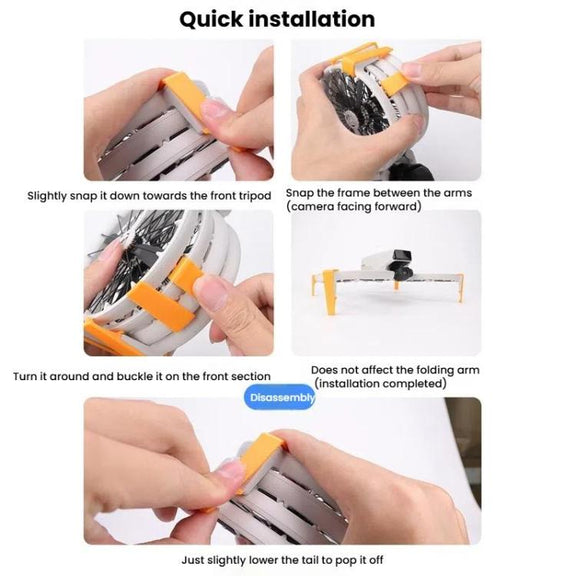 Quick installation

Slightly snap it down towards the front tripod

Snap the frame between the arms (camera facing forward)

Turn it around and buckle it on the front section

Does not affect the folding arm (installation completed)

Disassembly

Just slightly lower the tail to pop it off