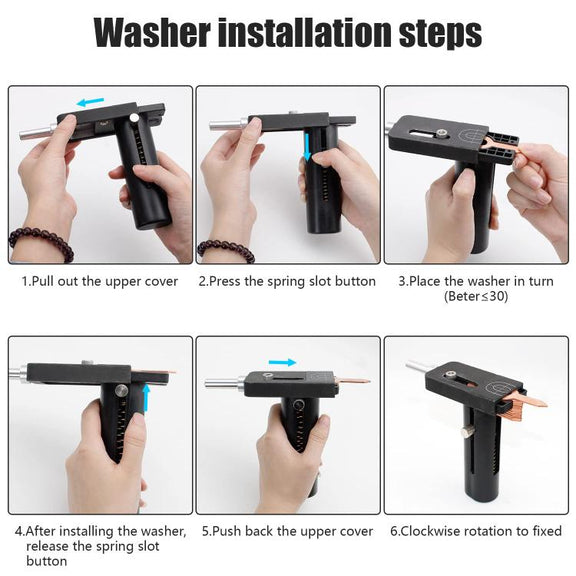 Washer installation steps

1.Pull out the upper cover

2.Press the spring slot button

3.Place the washer in turn (Beter≤30)

4.After installing the washer, release the spring slot button

5.Push back the upper cover

6.Clockwise rotation to fixed