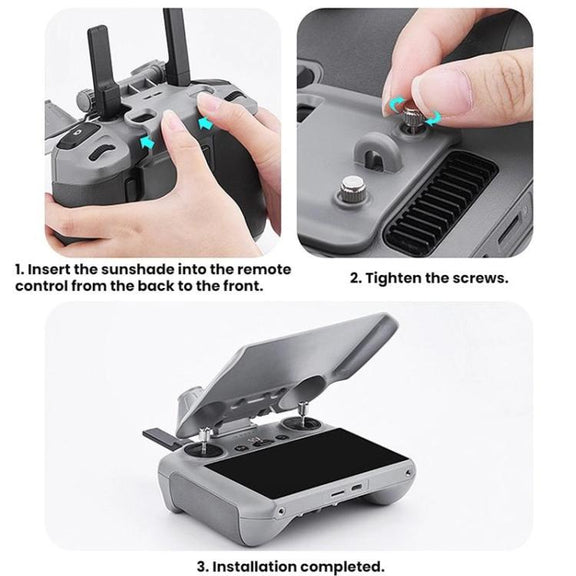 1. Insert the sunshade into the remote control from the back to the front.

2. Tighten the screws.

3. Installation completed.