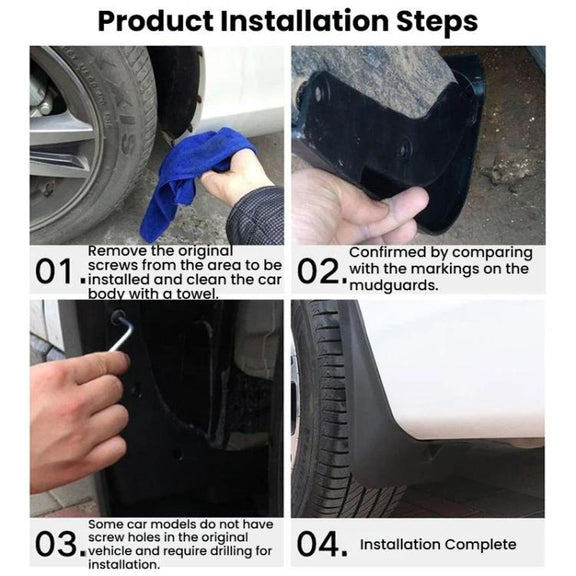 Product Installation Steps

01. Remove the original screws from the area to be installed and clean the car body with a towel.

02. Confirmed by comparing with the markings on the mudguards.

03. Some car models do not have screw holes in the original vehicle and require drilling for installation.

04. Installation Complete