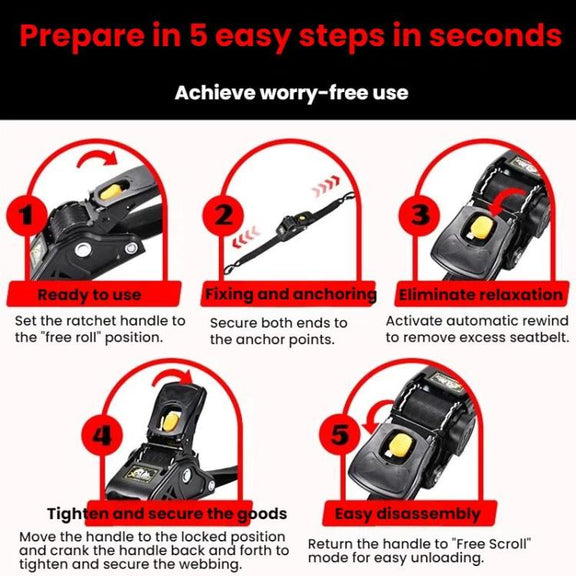 Prepare in 5 easy steps in seconds

Achieve worry-free use

1

Ready to use

Set the ratchet handle to the "free roll" position.

2

Fixing and anchoring

Secure both ends to the anchor points.

3

Eliminate relaxation

Activate automatic rewind to remove excess seatbelt.

4

Tighten and secure the goods

Move the handle to the locked position and crank the handle back and forth to tighten and secure the webbing.

5

Easy disassembly

Return the handle to "Free Scroll" mode for easy unloading.