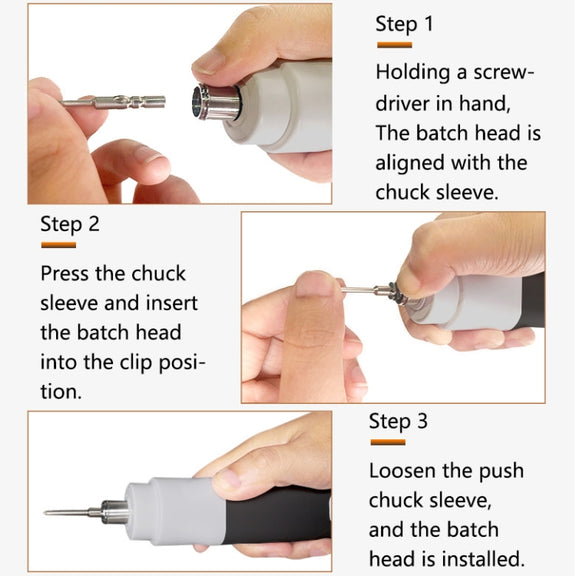 Step 1

Holding a screwdriver in hand, The batch head is aligned with the chuck sleeve.

Step 2

Press the chuck sleeve and insert the batch head into the clip position.

Step 3

Loosen the push chuck sleeve, and the batch head is installed.